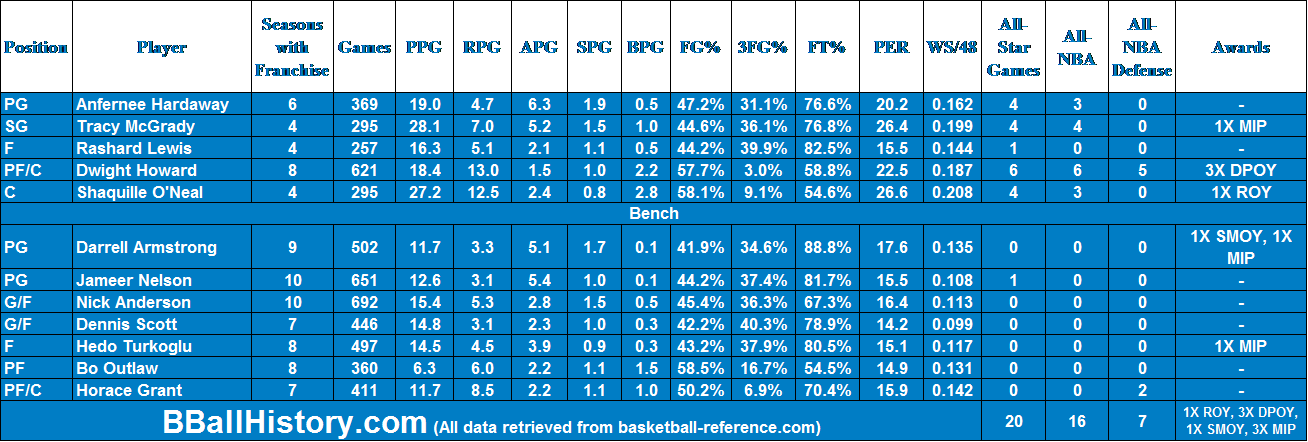 | Position | Player | Seasons with Franchise | Games | PPG | RPG | APG | SPG | BPG | FG% | 3FG% | FT% | PER | WS/48 | All-Star Games | All-NBA | All-NBA Defense | Awards |
|---|---|---|---|---|---|---|---|---|---|---|---|---|---|---|---|---|---|
| PG | Anfernee Hardaway | 6 | 369 | 19.0 | 4.7 | 6.3 | 1.9 | 0.5 | 47.2% | 31.1% | 76.6% | 20.2 | 0.162 | 4 | 3 | 0 | - |
| SG | Tracy McGrady | 4 | 295 | 28.1 | 7.0 | 5.2 | 1.5 | 1.0 | 44.6% | 36.1% | 76.8% | 26.4 | 0.199 | 4 | 4 | 0 | 1X MIP |
| F | Rashard Lewis | 4 | 257 | 16.3 | 5.1 | 2.1 | 1.1 | 0.5 | 44.2% | 39.9% | 82.5% | 15.5 | 0.144 | 1 | 0 | 0 | - |
| PF/C | Dwight Howard | 8 | 621 | 18.4 | 13.0 | 1.5 | 1.0 | 2.2 | 57.7% | 3.0% | 58.8% | 22.5 | 0.187 | 6 | 6 | 5 | 3X DPOY |
| C | Shaquille O'Neal | 4 | 295 | 27.2 | 12.5 | 2.4 | 0.8 | 2.8 | 58.1% | 9.1% | 54.6% | 26.6 | 0.208 | 4 | 3 | 0 | 1X ROY |
| Bench | | | | | | | | | | | | | | | | | |
| PG | Darrell Armstrong | 9 | 502 | 11.7 | 3.3 | 5.1 | 1.7 | 0.1 | 41.9% | 34.6% | 88.8% | 17.6 | 0.135 | 0 | 0 | 0 | 1X SMOY, 1X MIP |
| PG | Jameer Nelson | 10 | 651 | 12.6 | 3.1 | 5.4 | 1.0 | 0.1 | 44.2% | 37.4% | 81.7% | 15.5 | 0.108 | 1 | 0 | 0 | - |
| G/F | Nick Anderson | 10 | 692 | 15.4 | 5.3 | 2.8 | 1.5 | 0.5 | 45.4% | 36.3% | 67.3% | 16.4 | 0.113 | 0 | 0 | 0 | - |
| G/F | Dennis Scott | 7 | 446 | 14.8 | 3.1 | 2.3 | 1.0 | 0.3 | 42.2% | 40.3% | 78.9% | 14.2 | 0.099 | 0 | 0 | 0 | - |
| F | Hedo Turkoglu | 8 | 497 | 14.5 | 4.5 | 3.9 | 0.9 | 0.3 | 43.2% | 37.9% | 80.5% | 15.1 | 0.117 | 0 | 0 | 0 | 1X MIP |
| PF | Bo Outlaw | 8 | 360 | 6.3 | 6.0 | 2.2 | 1.1 | 1.5 | 58.5% | 16.7% | 54.5% | 14.9 | 0.131 | 0 | 0 | 0 | - |
| PF/C | Horace Grant | 7 | 411 | 11.7 | 8.5 | 2.2 | 1.1 | 1.0 | 50.2% | 6.9% | 70.4% | 15.9 | 0.142 | 0 | 0 | 2 | - |
| BBallHistory.com (All data retrieved from basketball-reference.com) | | | | | | | | | | | | | | 20 | 16 | 7 | 1X ROY, 3X DPOY, 1X SMOY, 3X MIP |